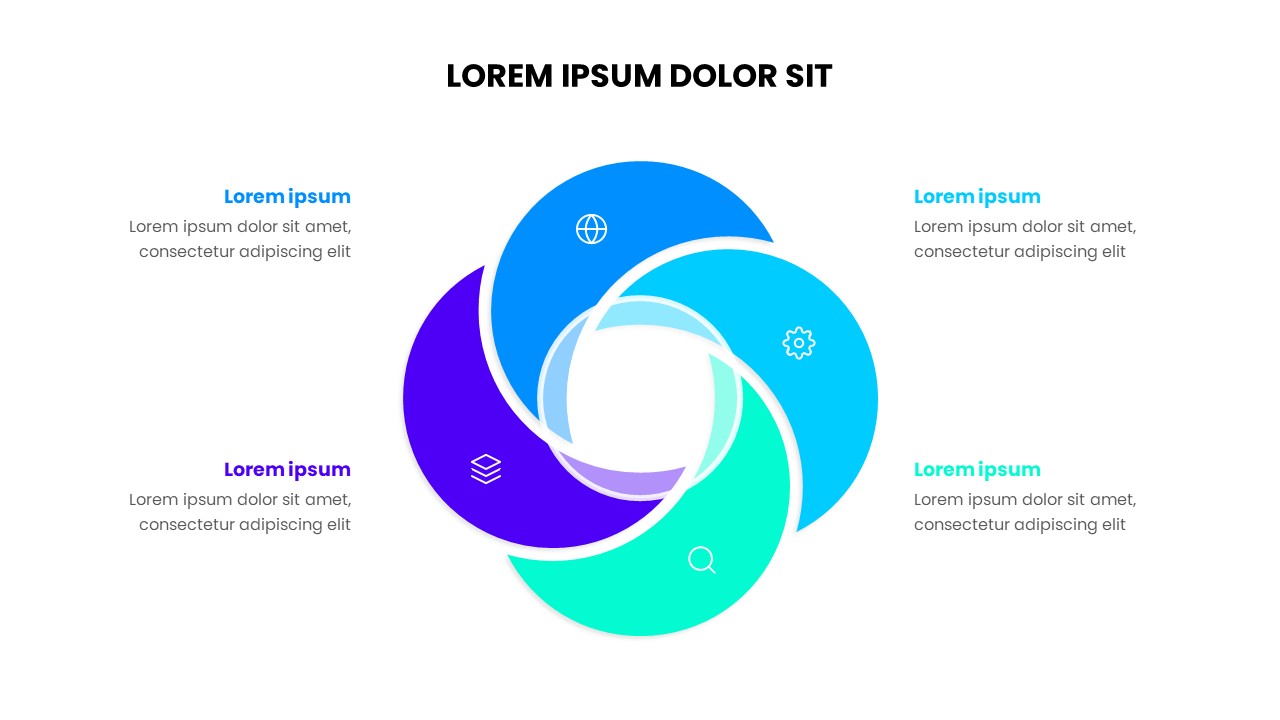 LOREM IPSUM DOLOR SIT

Lorem ipsum
Lorem ipsum dolor sit amet, consectetur adipiscing elit

Lorem ipsum
Lorem ipsum dolor sit amet, consectetur adipiscing elit

Lorem ipsum
Lorem ipsum dolor sit amet, consectetur adipiscing elit

Lorem ipsum
Lorem ipsum dolor sit amet, consectetur adipiscing elit